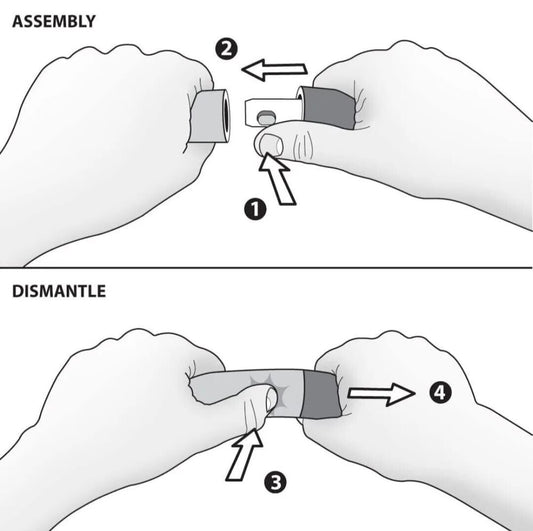 ASSEMBLY

2

1

DISMANTLE

4

3